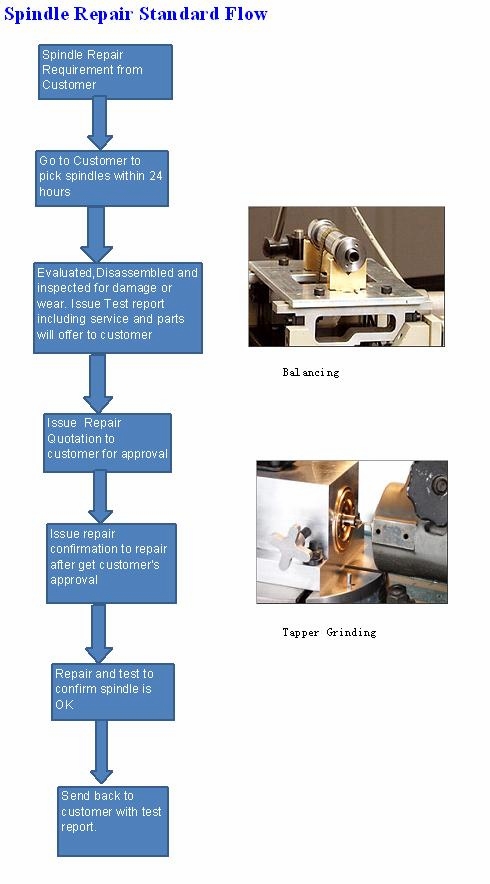 Spindle Repair Standard Flow

Spindle Repair Requirement from Customer

Go to Customer to pick spindles within 24 hours

Evaluated,Disassembled and inspected for damage or wear. Issue Test report including service and parts will offer to customer

Issue Repair Quotation to customer for approval

Issue repair confirmation to repair after get customer's approval

Repair and test to confirm spindle is OK

Send back to customer with test report.

Balancing

Tapper Grinding